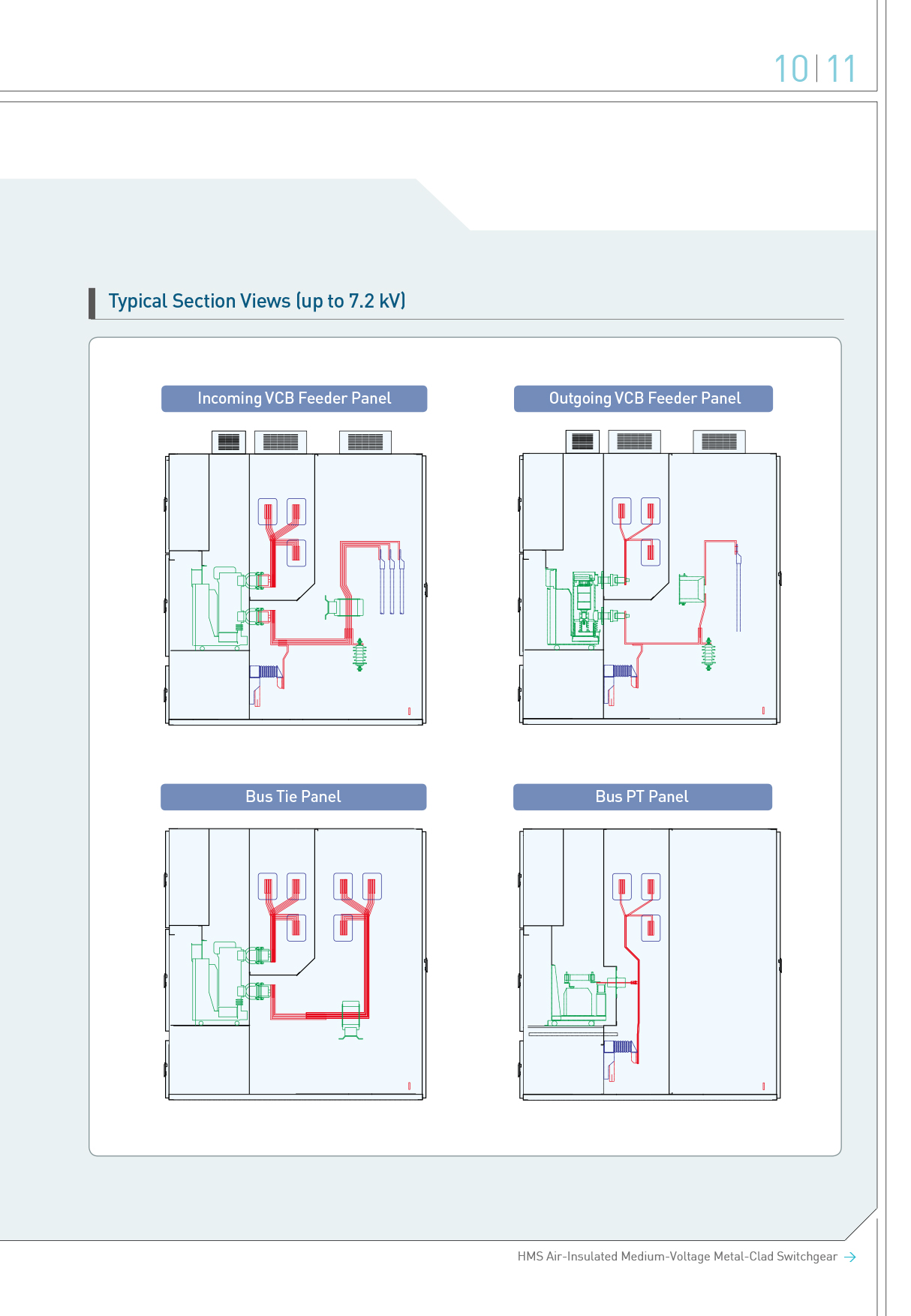 10 | 11

Typical Section Views (up to 7.2 kV)

Incoming VCB Feeder Panel

Outgoing VCB Feeder Panel

Bus Tie Panel

Bus PT Panel

HMS Air-Insulated Medium-Voltage Metal-Clad Switchgear →